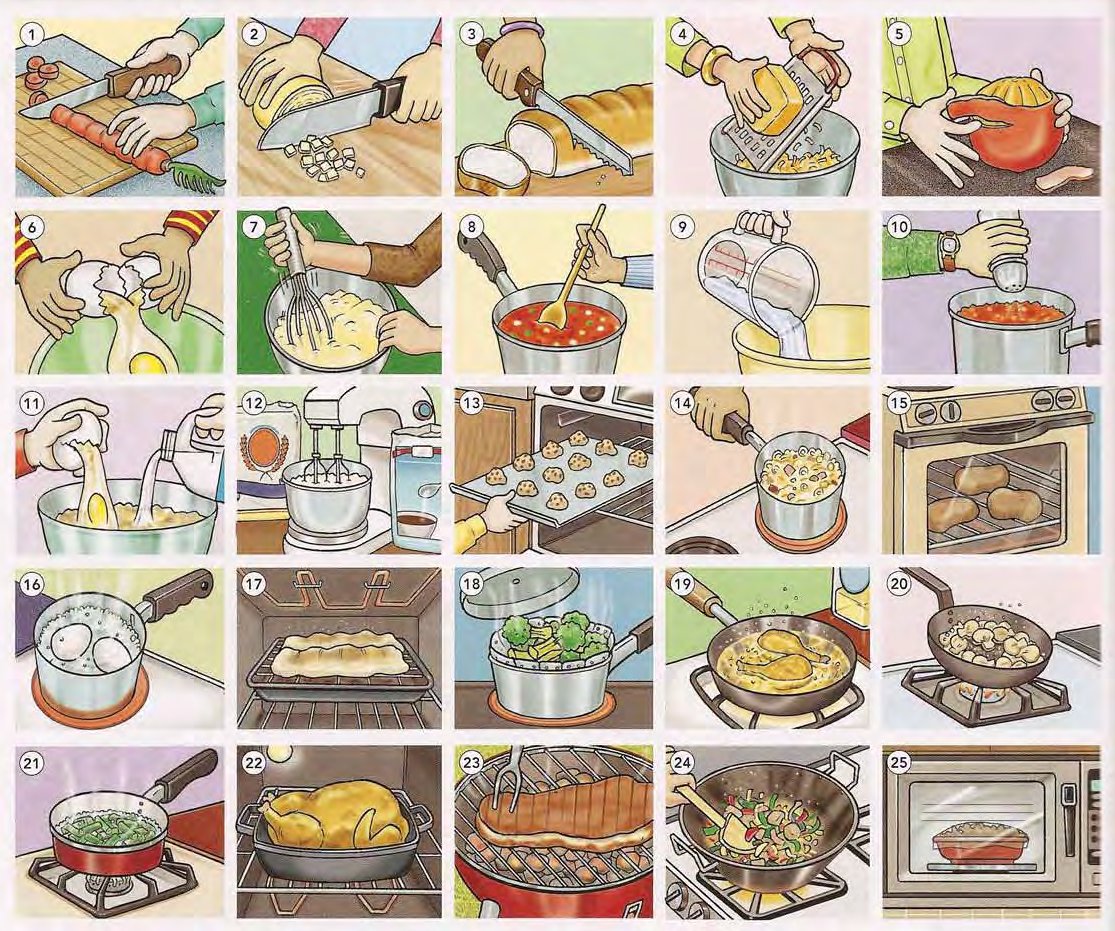 1
2
3
4
5
6
7
8
9
10
11
12
13
14
15
16
17
18
19
20
21
22
23
24
25